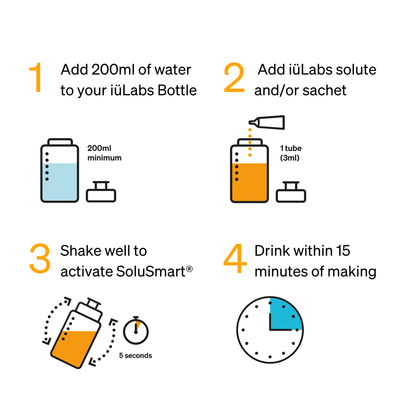 1 Add 200ml of water to your iüLabs Bottle

200ml minimum

2 Add iüLabs solute and/or sachet

1 tube (3ml)

3 Shake well to activate SoluSmart®

5 seconds

4 Drink within 15 minutes of making