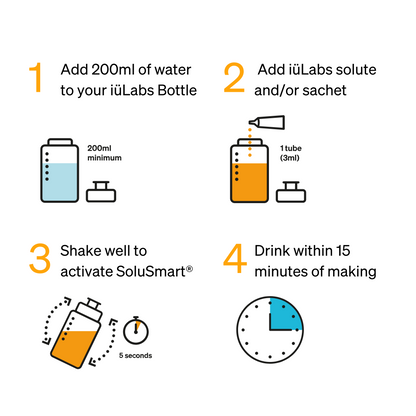 1 Add 200ml of water to your iüLabs Bottle

200ml minimum

2 Add iüLabs solute and/or sachet

1 tube (3ml)

3 Shake well to activate SoluSmart®

5 seconds

4 Drink within 15 minutes of making