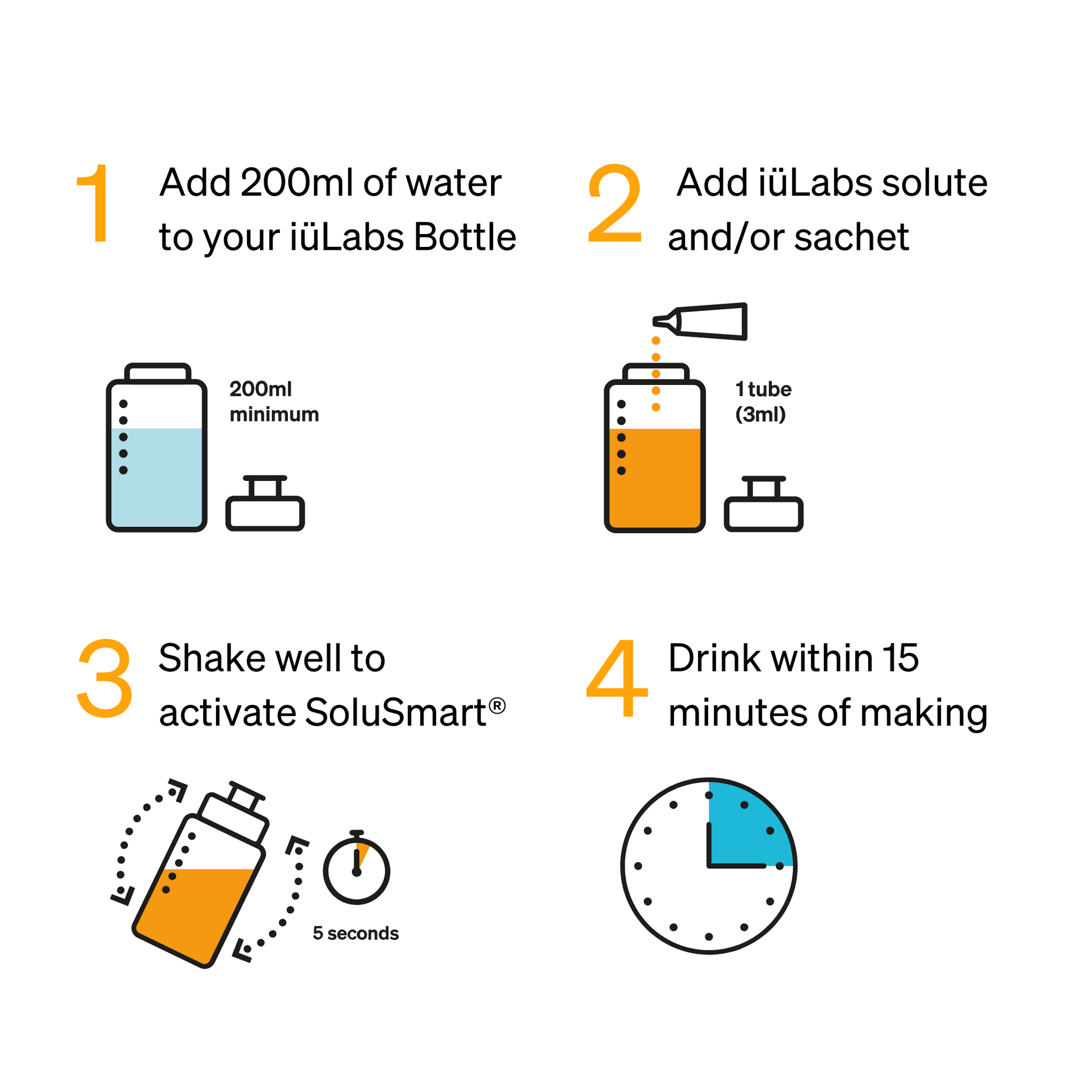 1 Add 200ml of water to your iüLabs Bottle

200ml minimum

2 Add iüLabs solute and/or sachet

1 tube (3ml)

3 Shake well to activate SoluSmart®

5 seconds

4 Drink within 15 minutes of making