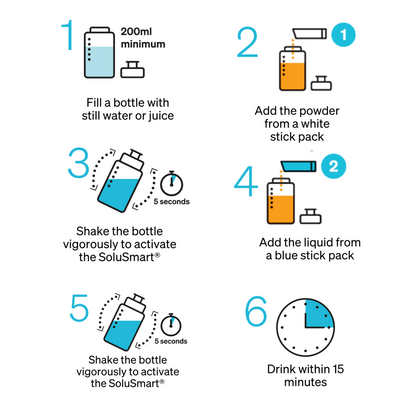 1
200ml minimum

Fill a bottle with still water or juice

2
1

Add the powder from a white stick pack

3
5 seconds

Shake the bottle vigorously to activate the SoluSmart®

4
2

Add the liquid from a blue stick pack

5
5 seconds

Shake the bottle vigorously to activate the SoluSmart®

6

Drink within 15 minutes