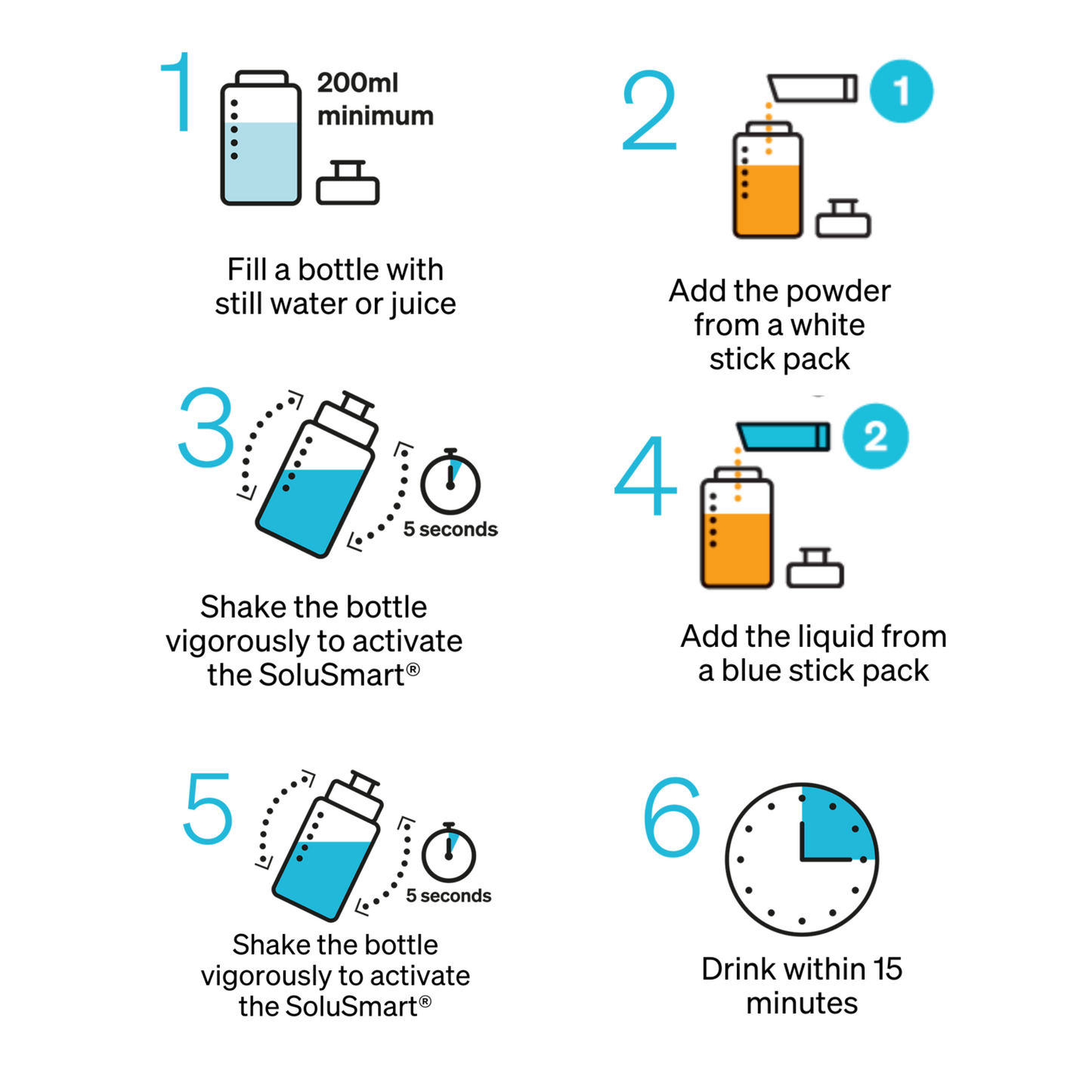 1

200ml minimum

Fill a bottle with still water or juice

2

1

Add the powder from a white stick pack

3

5 seconds

Shake the bottle vigorously to activate the SoluSmart®

4

2

Add the liquid from a blue stick pack

5

5 seconds

Shake the bottle vigorously to activate the SoluSmart®

6

Drink within 15 minutes